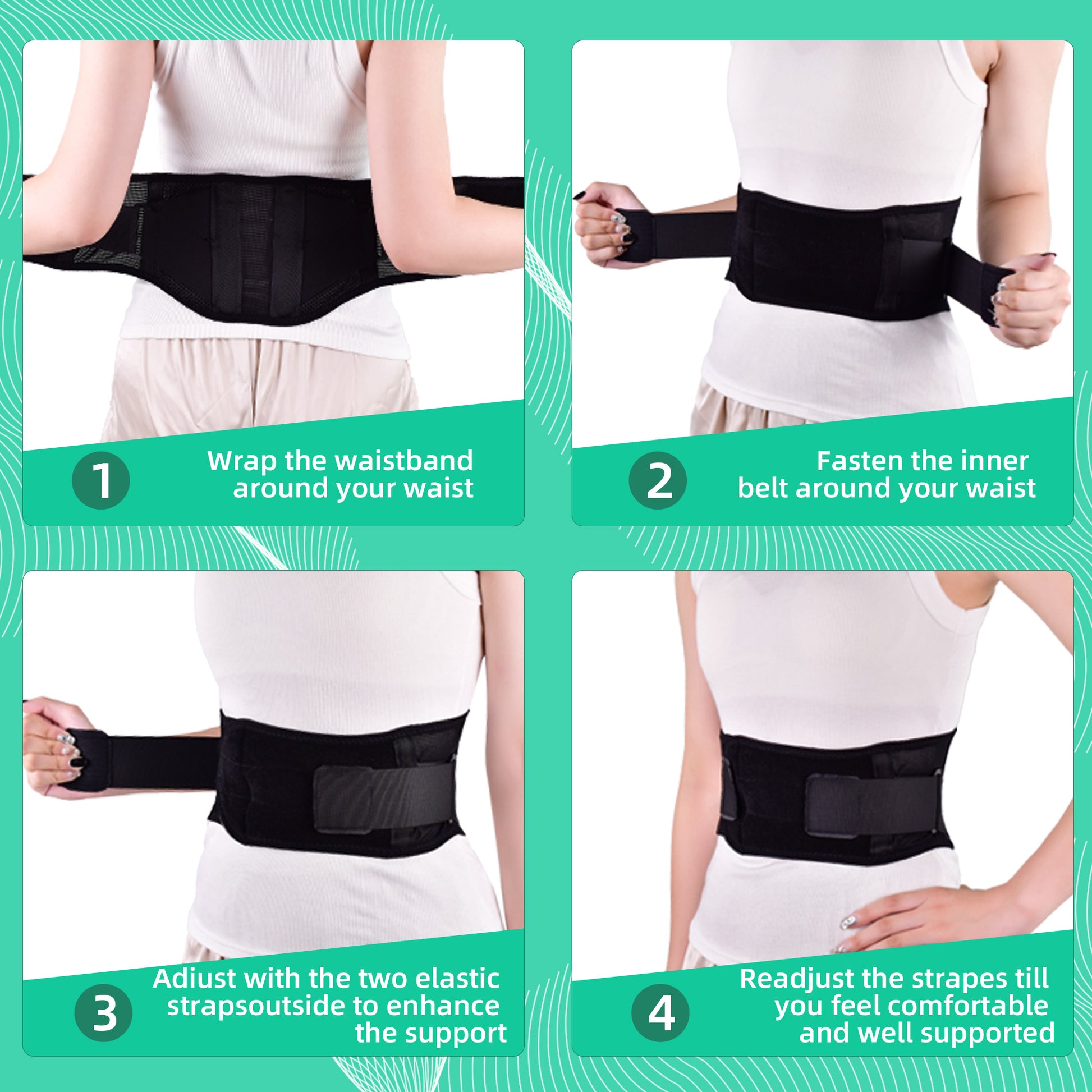 1
Wrap the waistband around your waist

2
Fasten the inner belt around your waist

3
Adiust with the two elastic strapsoutside to enhance the support

4
Readjust the strapes till you feel comfortable and well supported