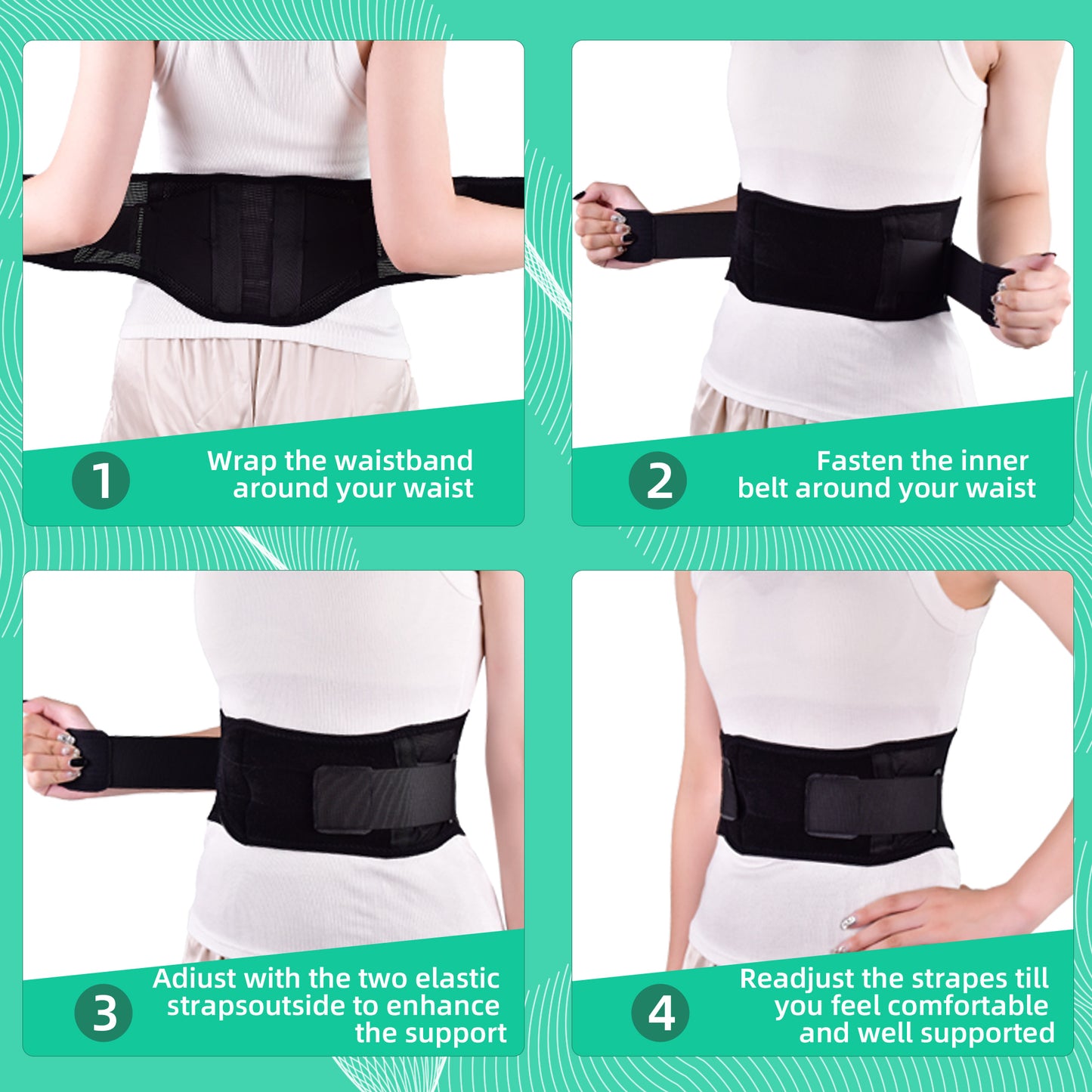 1
Wrap the waistband around your waist

2
Fasten the inner belt around your waist

3
Adiust with the two elastic strapsoutside to enhance the support

4
Readjust the strapes till you feel comfortable and well supported